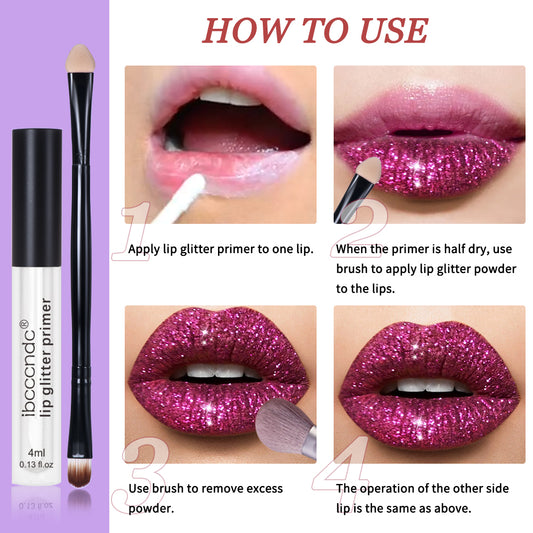 HOW TO USE

ibcccndc®
lip glitter primer
4ml
0.13 fl.oz

1
Apply lip glitter primer to one lip.

2
When the primer is half dry, use brush to apply lip glitter powder to the lips.

3
Use brush to remove excess powder.

4
The operation of the other side lip is the same as above.